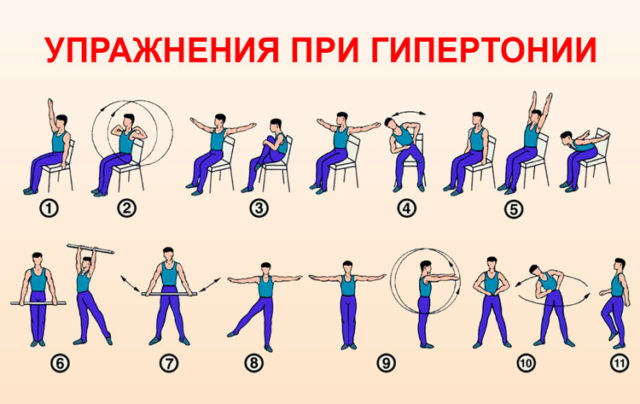 УПРАЖНЕНИЯ ПРИ ГИПЕРТОНИИ

1 2 3 4 5

6 7 8 9 10 11